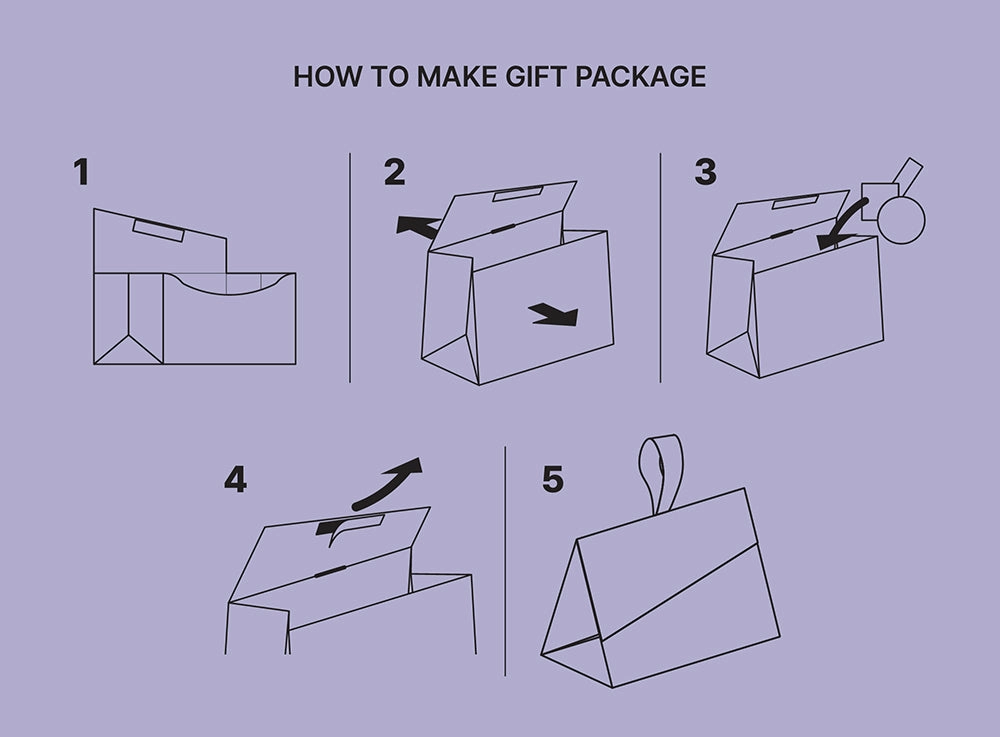 HOW TO MAKE GIFT PACKAGE

1

2

3

4

5