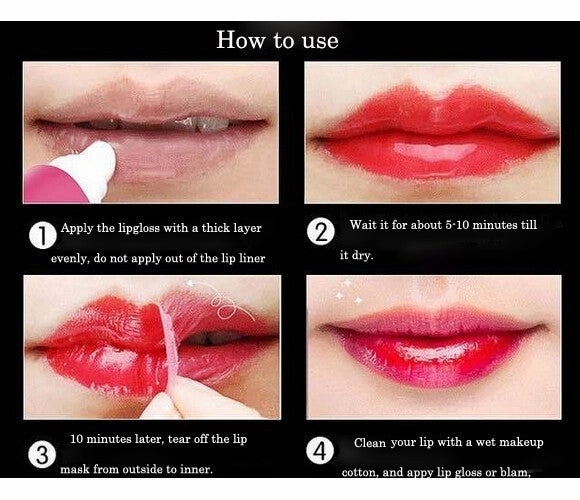 How to use

1 Apply the lipgloss with a thick layer evenly, do not apply out of the lip liner

2 Wait it for about 5-10 minutes till it dry.

3 10 minutes later, tear off the lip mask from outside to inner.

4 Clean your lip with a wet makeup cotton, and appy lip gloss or blam,